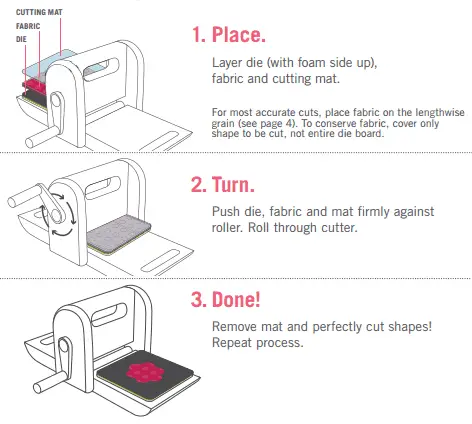 CUTTING MAT
FABRIC
DIE

1. Place.

Layer die (with foam side up), fabric and cutting mat.

For most accurate cuts, place fabric on the lengthwise grain (see page 4). To conserve fabric, cover only shape to be cut, not entire die board.

2. Turn.

Push die, fabric and mat firmly against roller. Roll through cutter.

3. Done!

Remove mat and perfectly cut shapes! Repeat process.